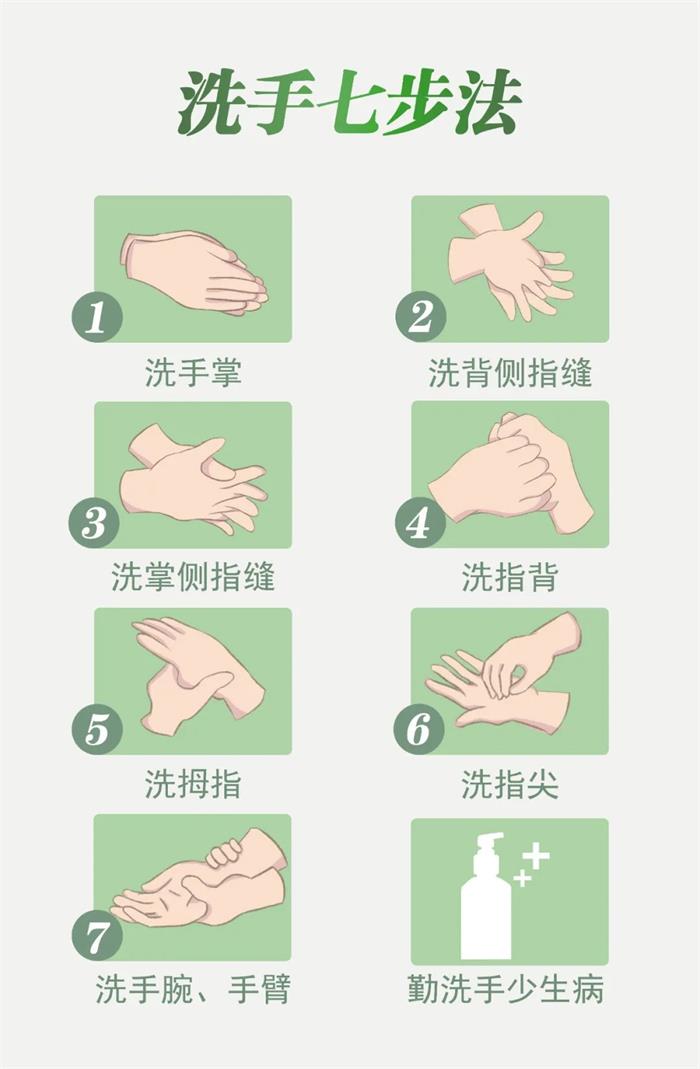 洗手七步法

1
洗手掌

2
洗背侧指缝

3
洗掌侧指缝

4
洗指背

5
洗拇指

6
洗指尖

7
洗手腕、手臂

勤洗手少生病